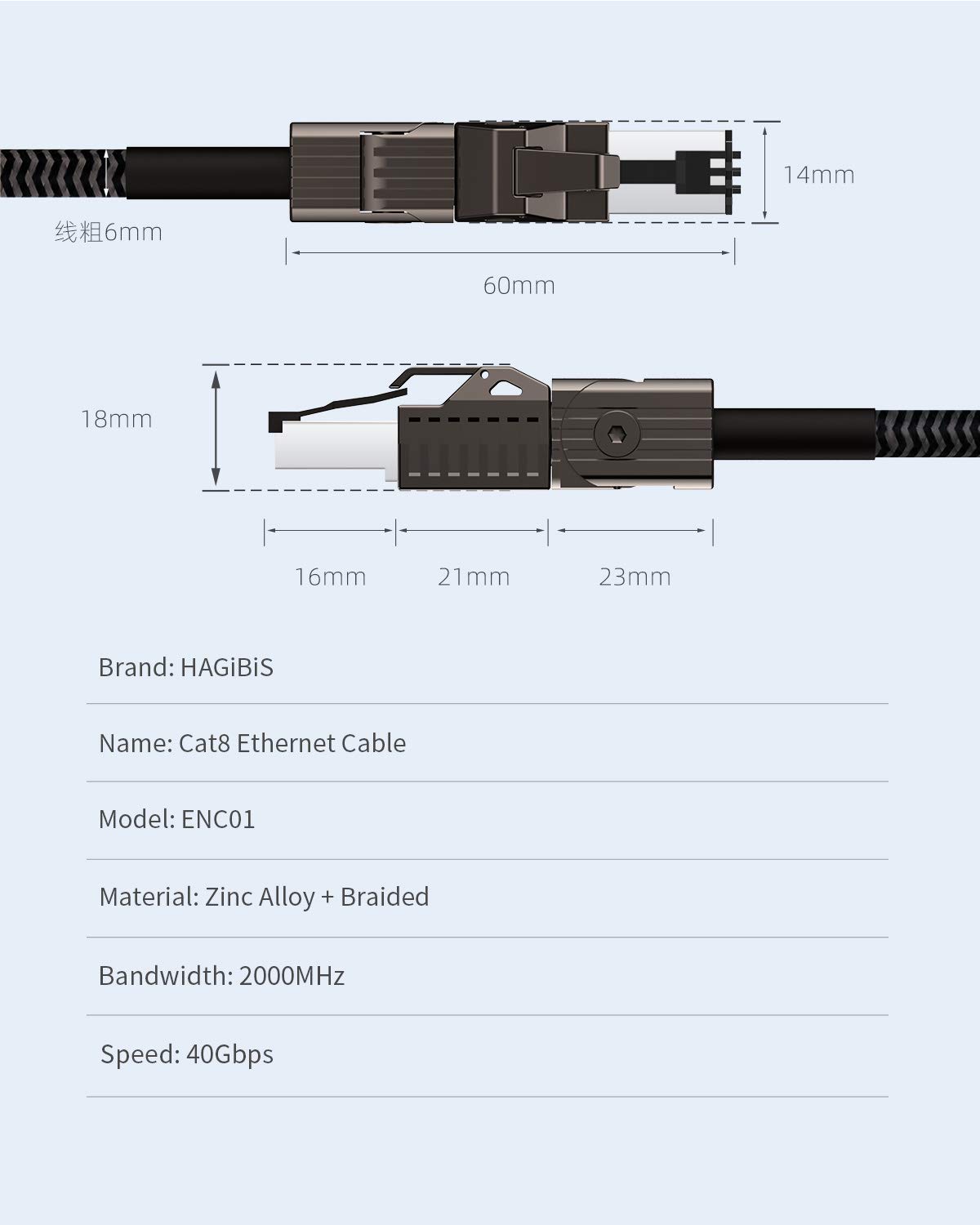 14mm

线粗6mm

60mm

18mm

16mm

21mm

23mm

Brand: HAGiBiS

Name: Cat8 Ethernet Cable

Model: ENC01

Material: Zinc Alloy + Braided

Bandwidth: 2000MHz

Speed: 40Gbps