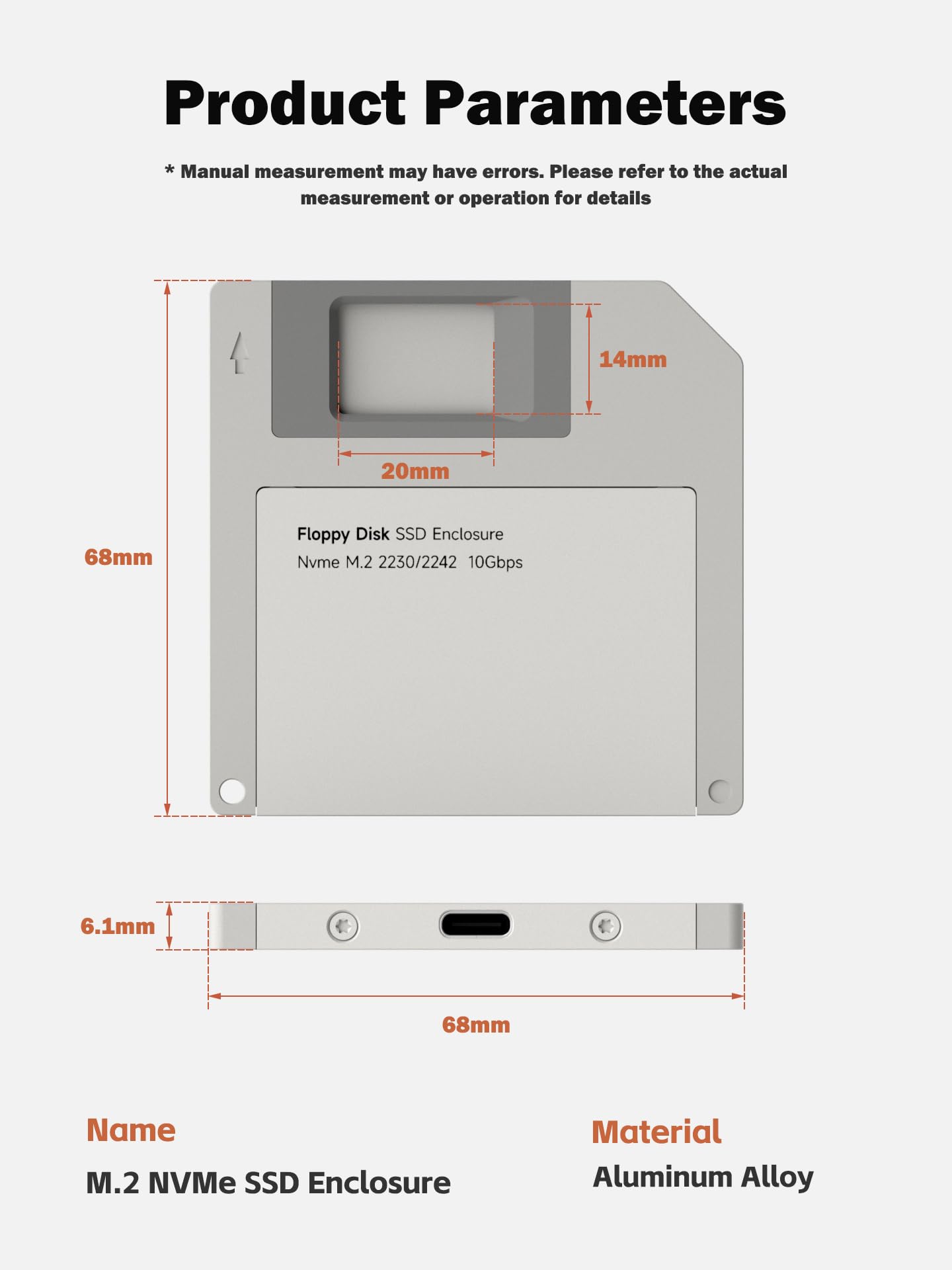 Product Parameters

* Manual measurement may have errors. Please refer to the actual measurement or operation for details

14mm

20mm

68mm

Floppy Disk SSD Enclosure
Nvme M.2 2230/2242 10Gbps

6.1mm

68mm

Name
M.2 NVMe SSD Enclosure

Material
Aluminum Alloy